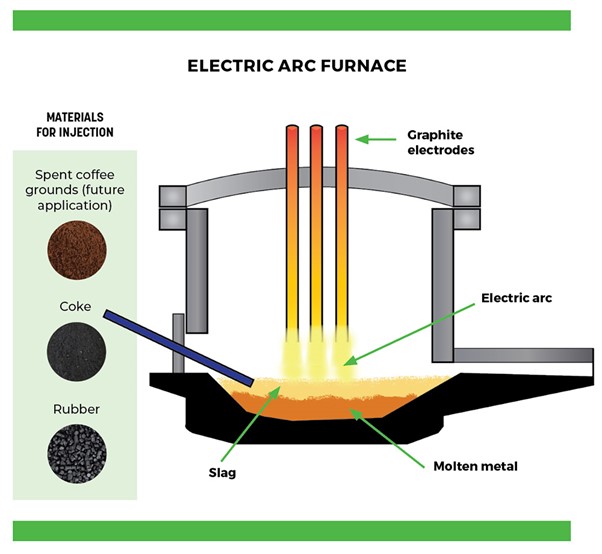 ELECTRIC ARC FURNACE

MATERIALS FOR INJECTION

Spent coffee grounds (future application)

Coke

Rubber

Graphite electrodes

Electric arc

Slag

Molten metal